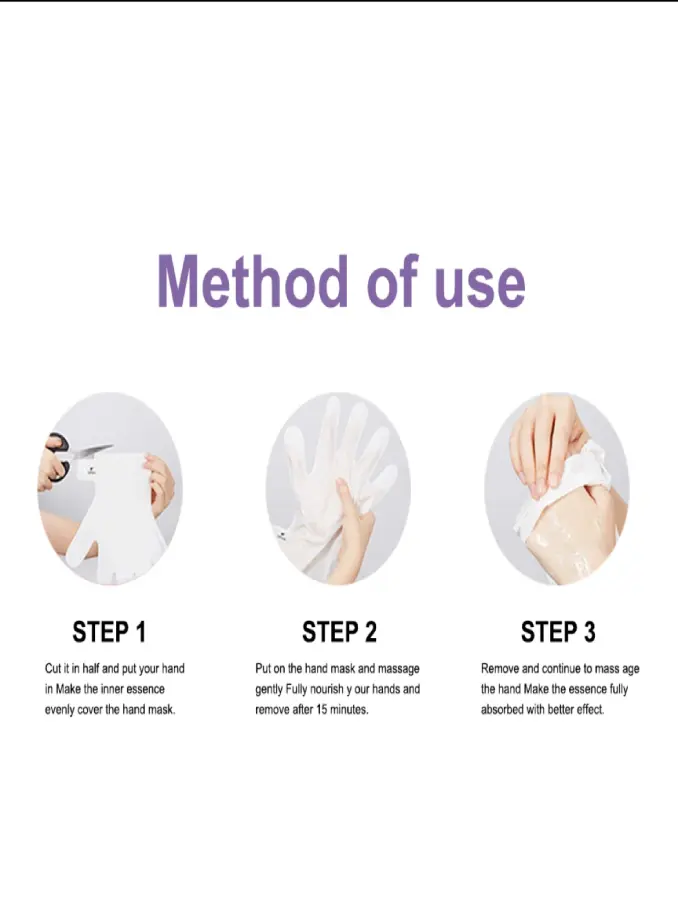 Method of use

STEP 1

Cut it in half and put your hand in Make the inner essence evenly cover the hand mask.

STEP 2

Put on the hand mask and massage gently Fully nourish y our hands and remove after 15 minutes.

STEP 3

Remove and continue to mass age the hand Make the essence fully absorbed with better effect.